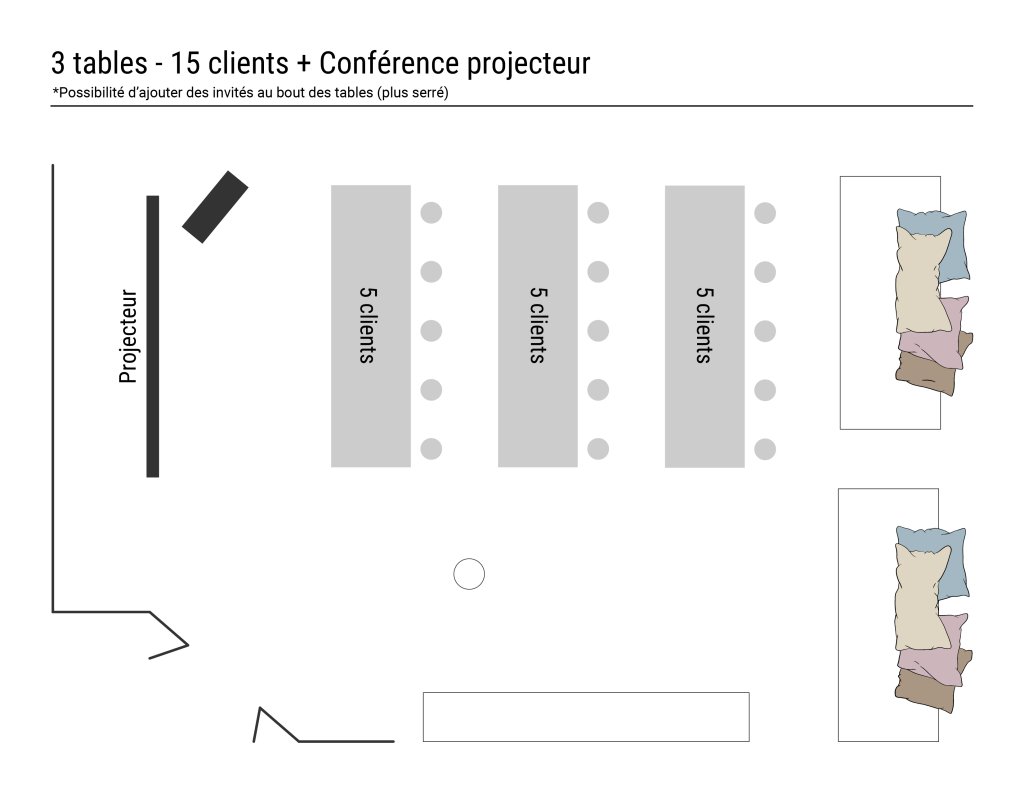 3 tables - 15 clients + Conférence projecteur

*Possibilité d'ajouter des invités au bout des tables (plus serré)

Projecteur

5 clients

5 clients

5 clients